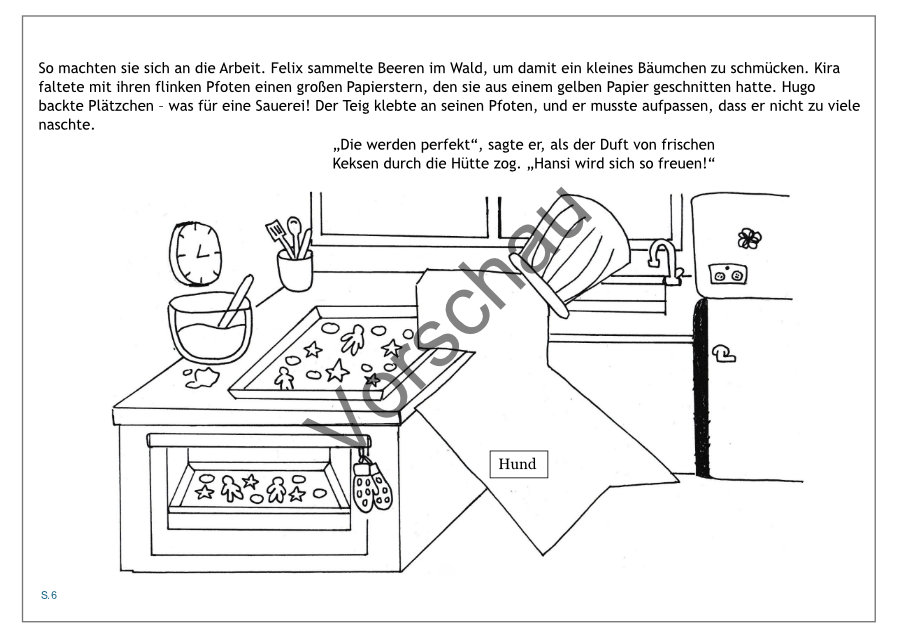 So machten sie sich an die Arbeit. Felix sammelte Beeren im Wald, um damit ein kleines Bäumchen zu schmücken. Kira faltete mit ihren flinken Pfoten einen großen Papierstern, den sie aus einem gelben Papier geschnitten hatte. Hugo backte Plätzchen – was für eine Sauerei! Der Teig klebte an seinen Pfoten, und er musste aufpassen, dass er nicht zu viele naschte.

„Die werden perfekt“, sagte er, als der Duft von frischen Keksen durch die Hütte zog. „Hansi wird sich so freuen!“

Vorschau

Hund

S.6